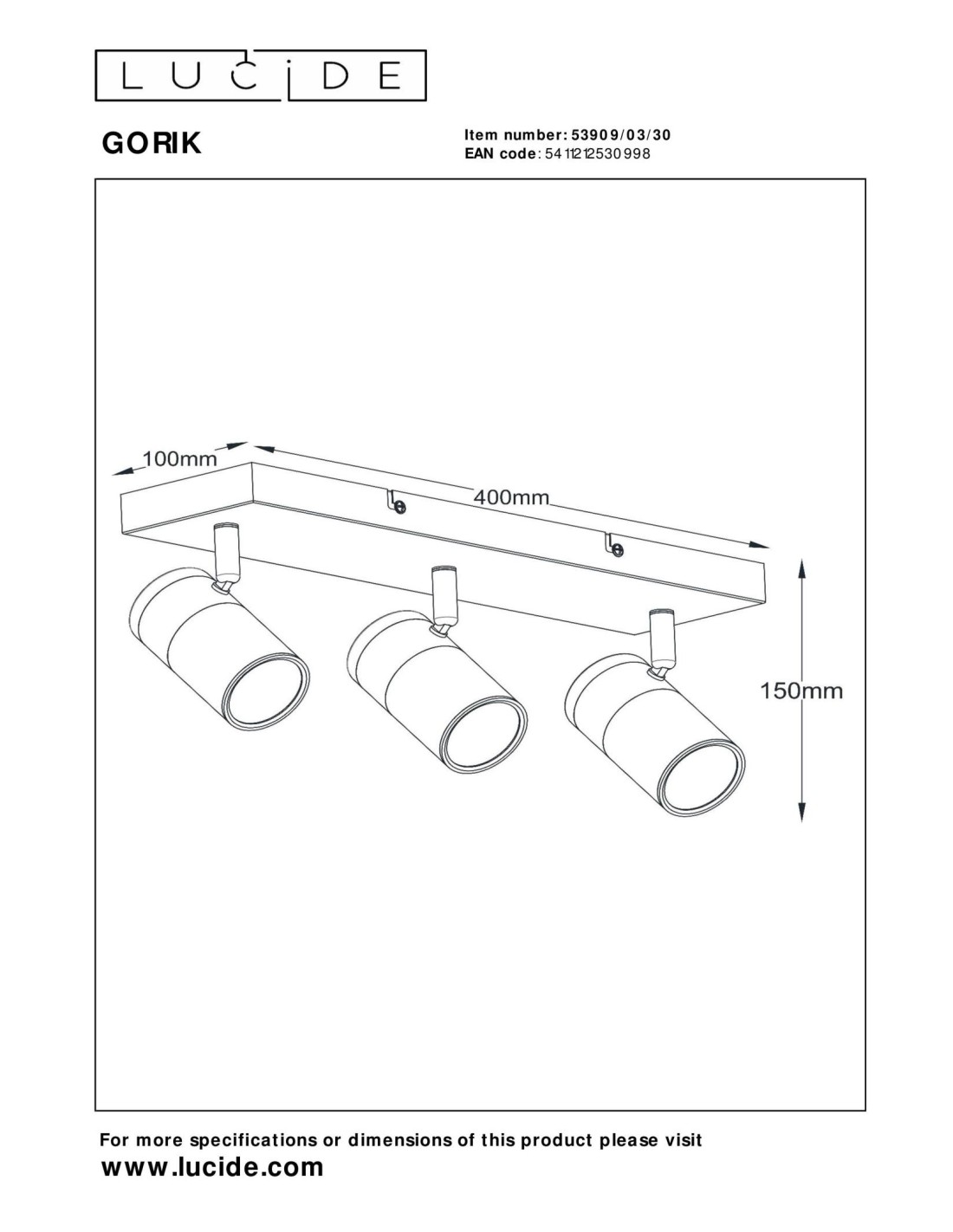 LUCIDE

GORIK

Item number: 53909/03/30
EAN code: 5411212530998

100mm
400mm
150mm

For more specifications or dimensions of this product please visit
www.lucide.com